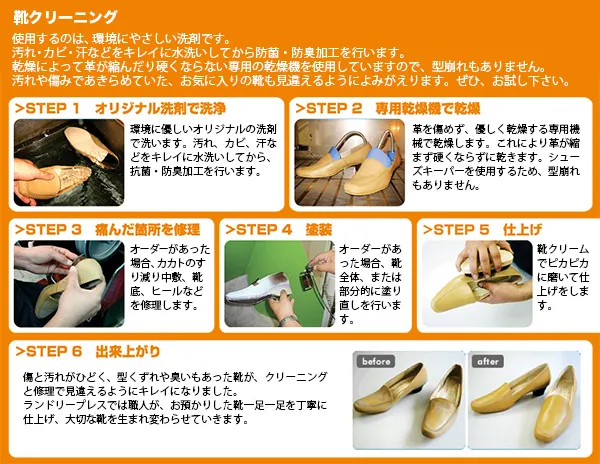 靴クリーニング

使用するのは、環境にやさしい洗剤です。
汚れ・カビ・汗などをキレイに水洗いしてから防菌・防臭加工を行います。
乾燥によって革が縮んだり硬くならない専用の乾燥機を使用していますので、型崩れもありません。
汚れや傷みであきらめていた、お気に入りの靴も見違えるようによみがえります。ぜひ、お試し下さい。

>STEP 1 オリジナル洗剤で洗浄

環境に優しいオリジナルの洗剤で洗います。汚れ、カビ、汗などをキレイに水洗いしてから、抗菌・防臭加工を行います。

>STEP 2 専用乾燥機で乾燥

革を傷めず、優しく乾燥する専用機械で乾燥します。これにより革が縮まず硬くならずに乾きます。シューズキーパーを使用するため、型崩れもありません。

>STEP 3 痛んだ箇所を修理

オーダーがあった場合、カカトのすり減り中敷、靴底、ヒールなどを修理します。

>STEP 4 塗装

オーダーがあった場合、靴全体、または部分的に塗り直しを行います。

>STEP 5 仕上げ

靴クリームでピカピカに磨いて仕上げをします。

>STEP 6 出来上がり

傷と汚れがひどく、型くずれや臭いもあった靴が、クリーニングと修理で見違えるようにキレイになりました。
ランドリープレスでは職人が、お預かりした靴一足一足を丁寧に仕上げ、大切な靴を生まれ変わらせていきます。

before

after